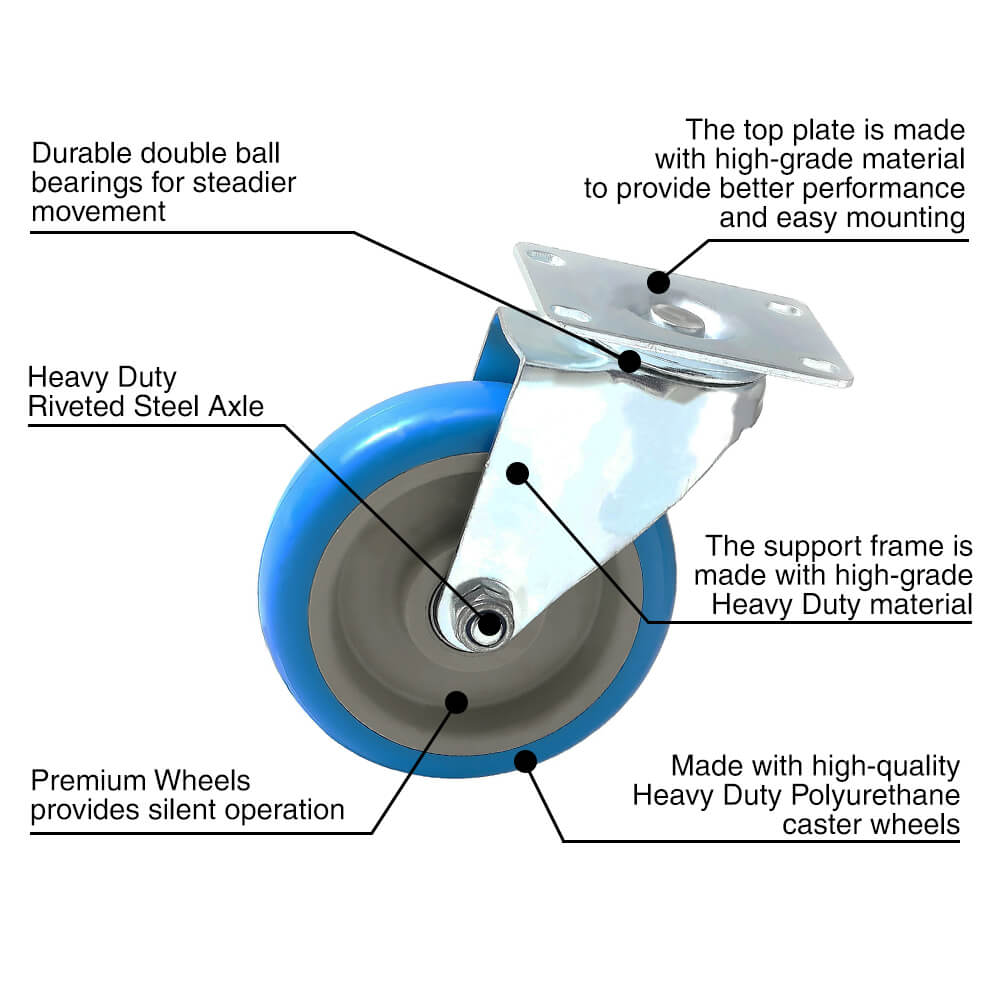 Durable double ball bearings for steadier movement

The top plate is made with high-grade material to provide better performance and easy mounting

Heavy Duty Riveted Steel Axle

The support frame is made with high-grade Heavy Duty material

Premium Wheels provides silent operation

Made with high-quality Heavy Duty Polyurethane caster wheels