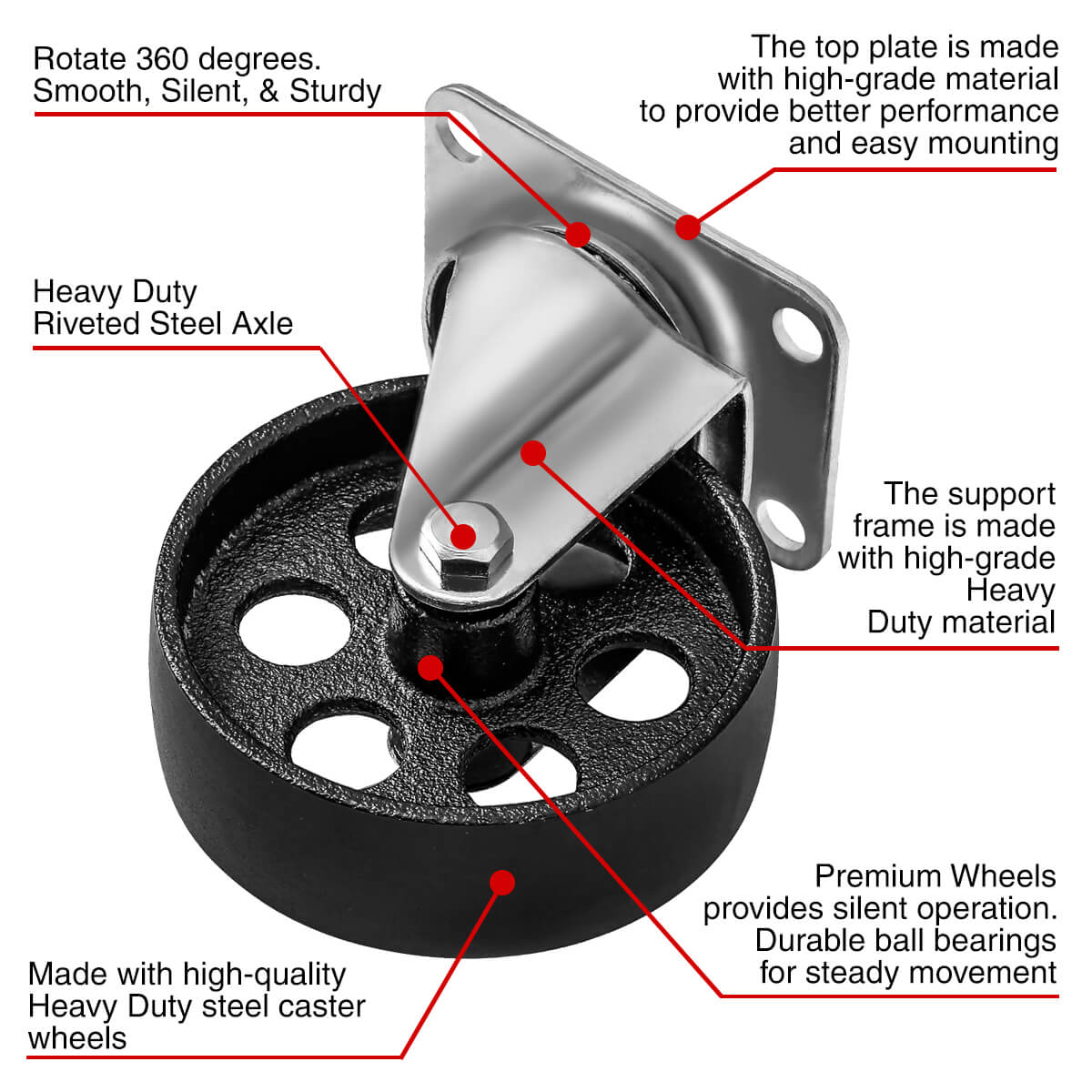 Rotate 360 degrees. Smooth, Silent, & Sturdy

The top plate is made with high-grade material to provide better performance and easy mounting

Heavy Duty Riveted Steel Axle

The support frame is made with high-grade Heavy Duty material

Premium Wheels provides silent operation. Durable ball bearings for steady movement

Made with high-quality Heavy Duty steel caster wheels