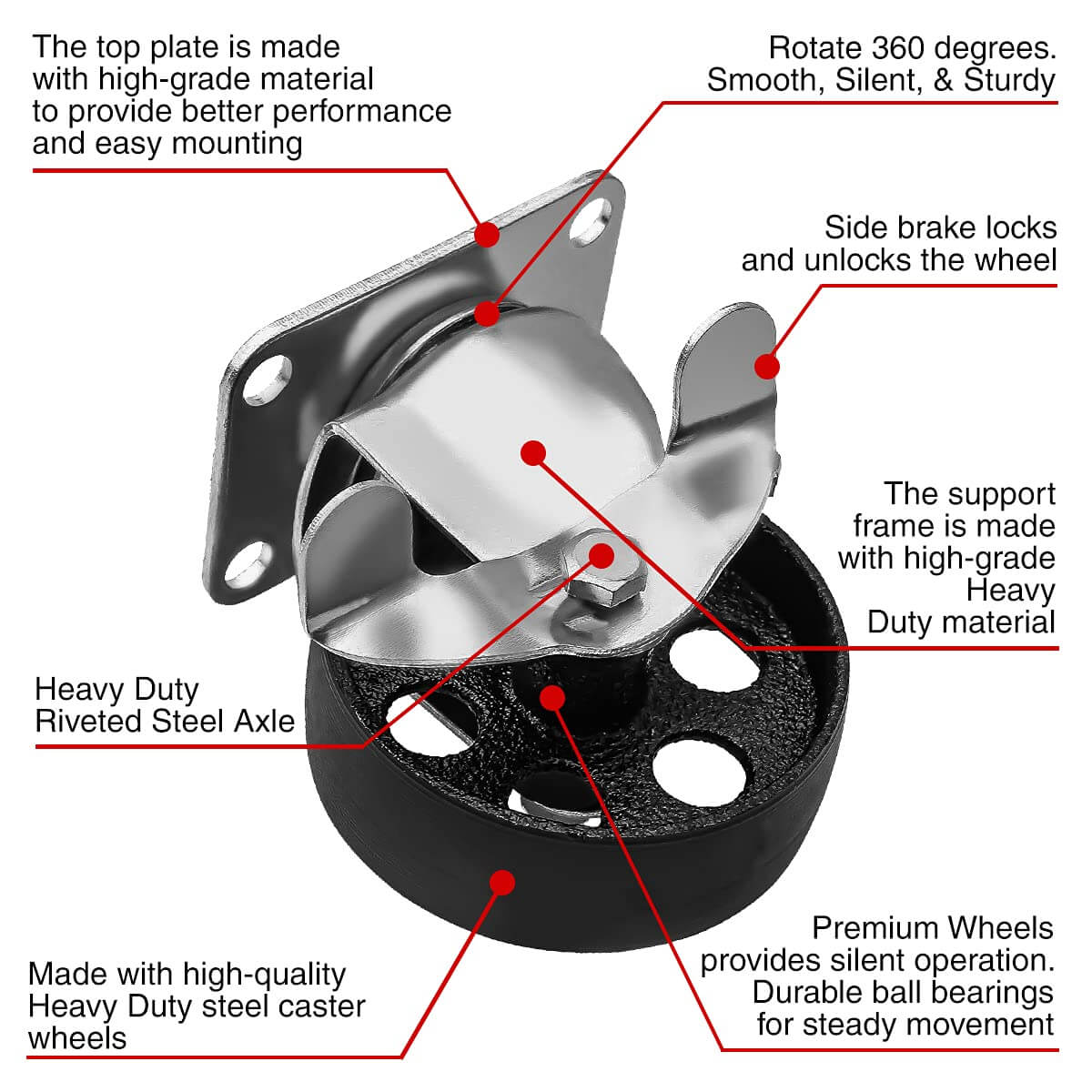 The top plate is made with high-grade material to provide better performance and easy mounting

Rotate 360 degrees. Smooth, Silent, & Sturdy

Side brake locks and unlocks the wheel

The support frame is made with high-grade Heavy Duty material

Heavy Duty Riveted Steel Axle

Made with high-quality Heavy Duty steel caster wheels

Premium Wheels provides silent operation. Durable ball bearings for steady movement