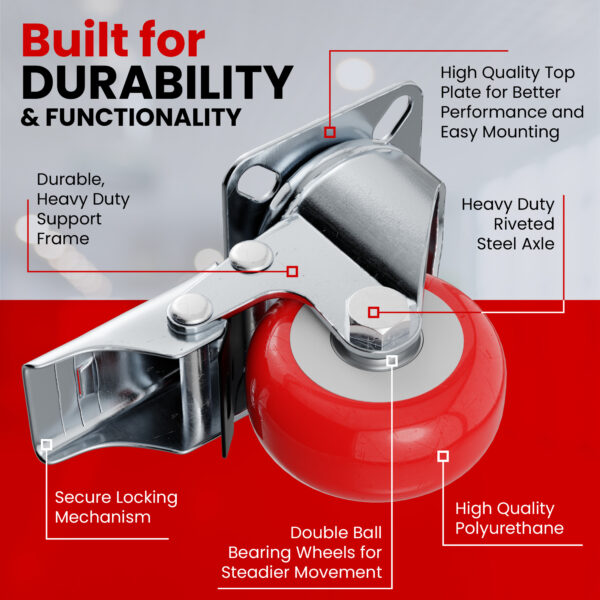 Built for
DURABILITY
& FUNCTIONALITY

High Quality Top Plate for Better Performance and Easy Mounting

Durable, Heavy Duty Support Frame

Heavy Duty Riveted Steel Axle

Secure Locking Mechanism

Double Ball Bearing Wheels for Steadier Movement

High Quality Polyurethane