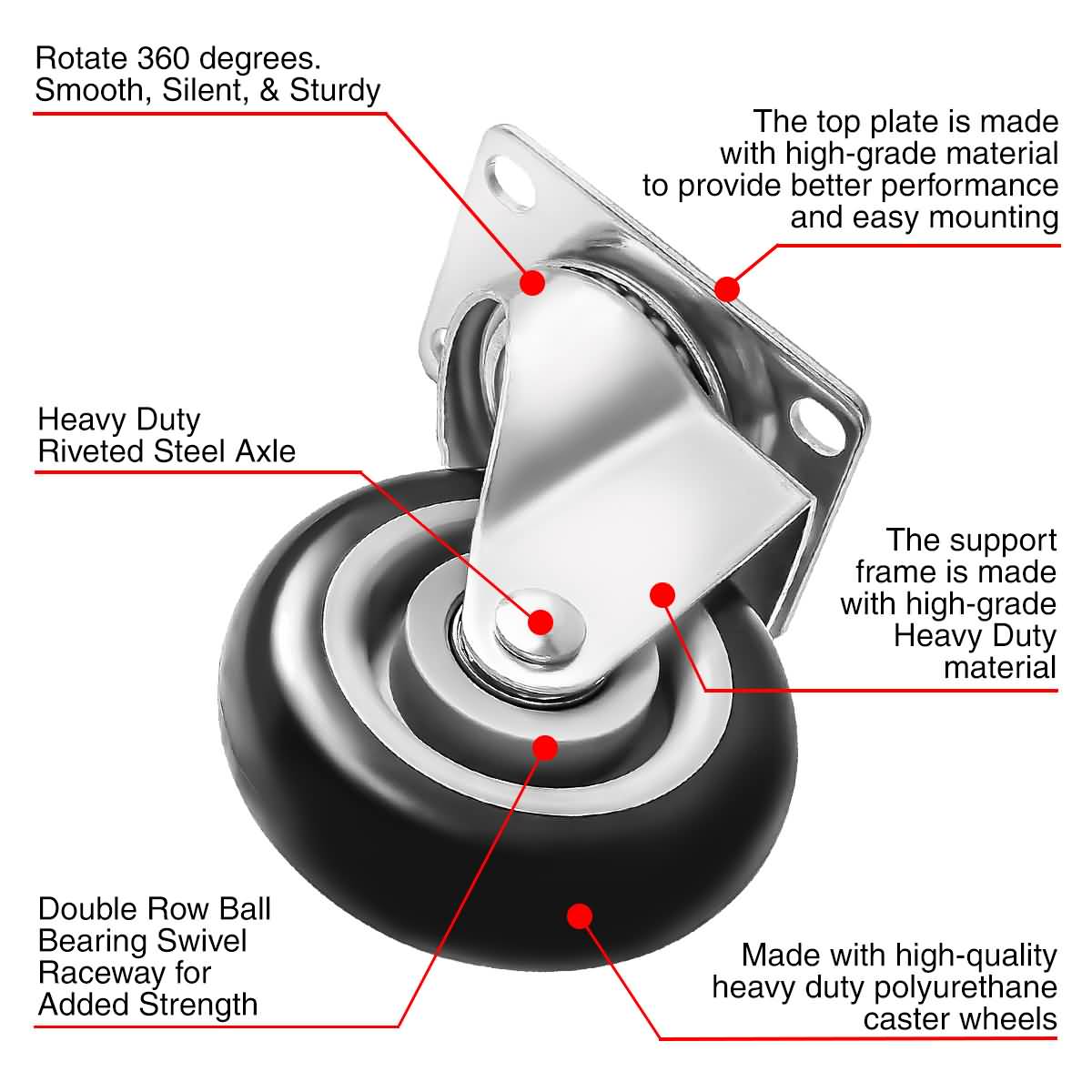 Rotate 360 degrees.
Smooth, Silent, & Sturdy

The top plate is made with high-grade material to provide better performance and easy mounting

Heavy Duty
Riveted Steel Axle

The support frame is made with high-grade Heavy Duty material

Double Row Ball Bearing Swivel Raceway for Added Strength

Made with high-quality heavy duty polyurethane caster wheels