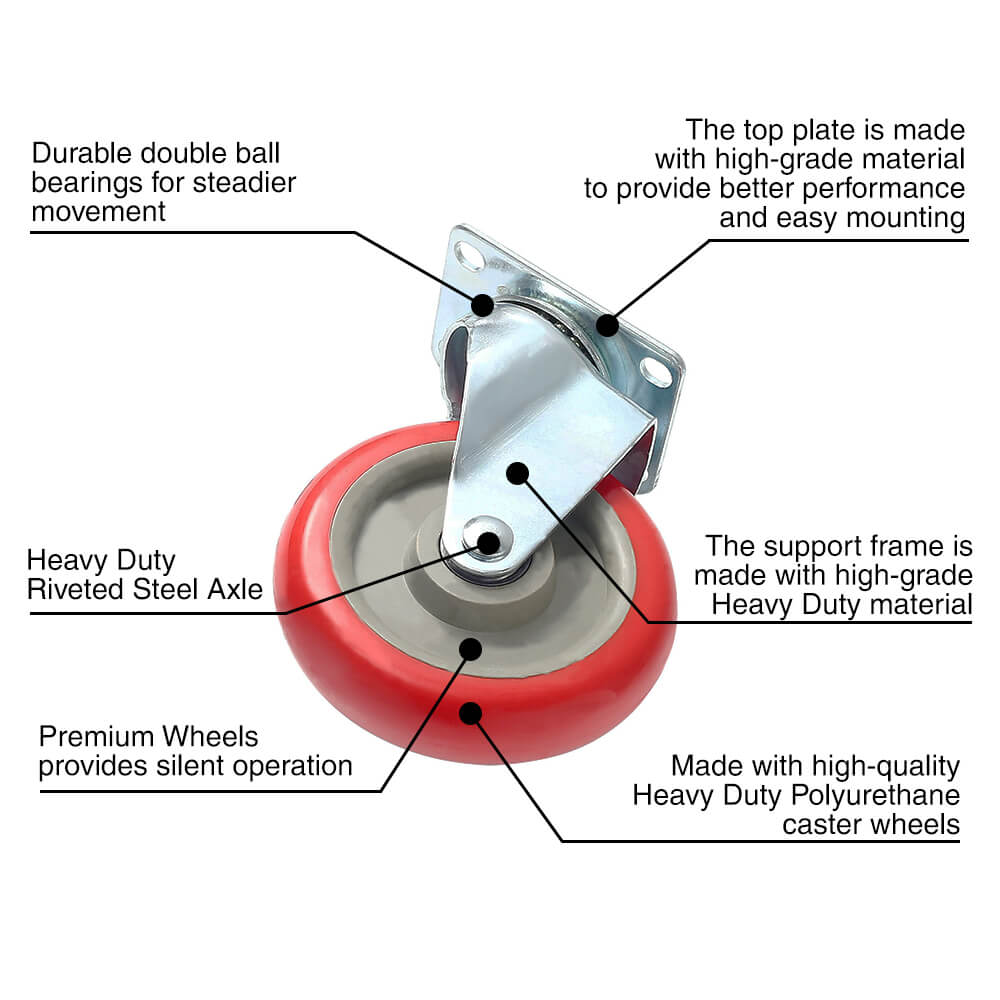 Durable double ball bearings for steadier movement

The top plate is made with high-grade material to provide better performance and easy mounting

Heavy Duty Riveted Steel Axle

The support frame is made with high-grade Heavy Duty material

Premium Wheels provides silent operation

Made with high-quality Heavy Duty Polyurethane caster wheels