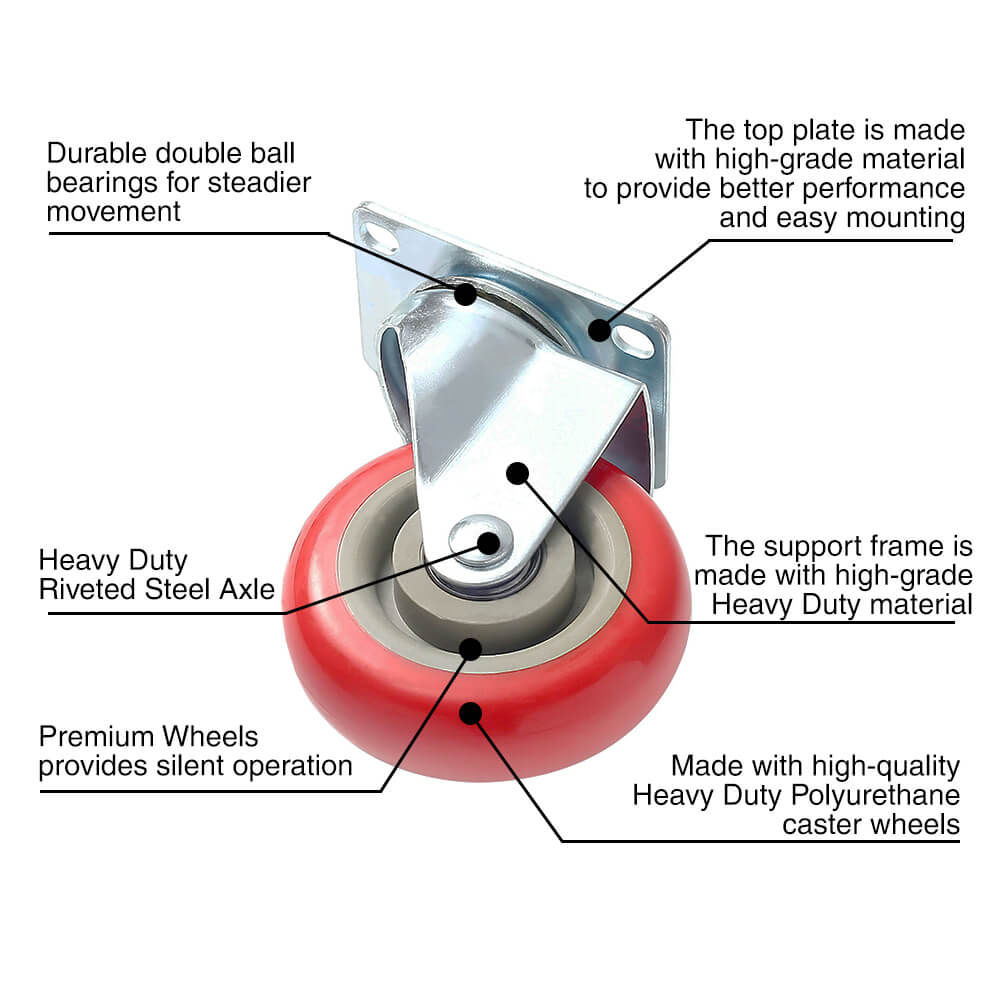 Durable double ball bearings for steadier movement

The top plate is made with high-grade material to provide better performance and easy mounting

Heavy Duty Riveted Steel Axle

The support frame is made with high-grade Heavy Duty material

Premium Wheels provides silent operation

Made with high-quality Heavy Duty Polyurethane caster wheels