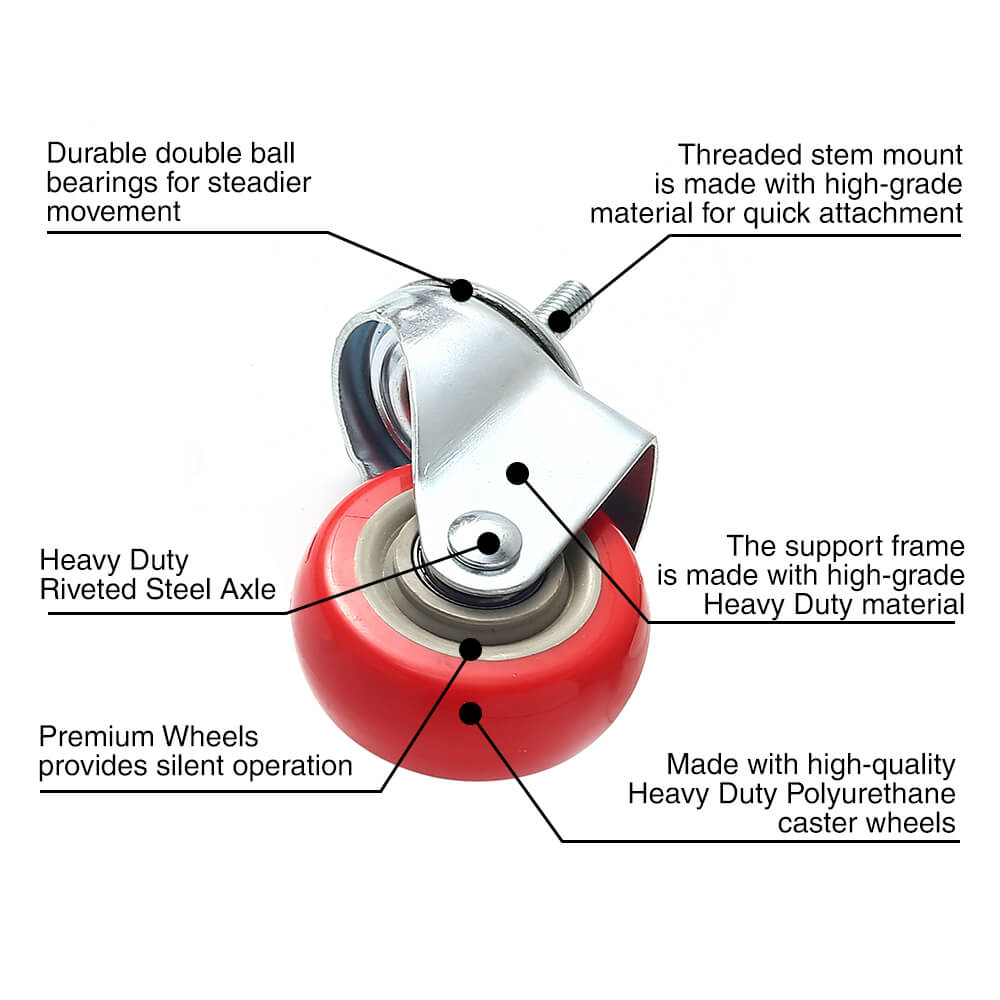 Durable double ball bearings for steadier movement

Threaded stem mount is made with high-grade material for quick attachment

Heavy Duty Riveted Steel Axle

The support frame is made with high-grade Heavy Duty material

Premium Wheels provides silent operation

Made with high-quality Heavy Duty Polyurethane caster wheels