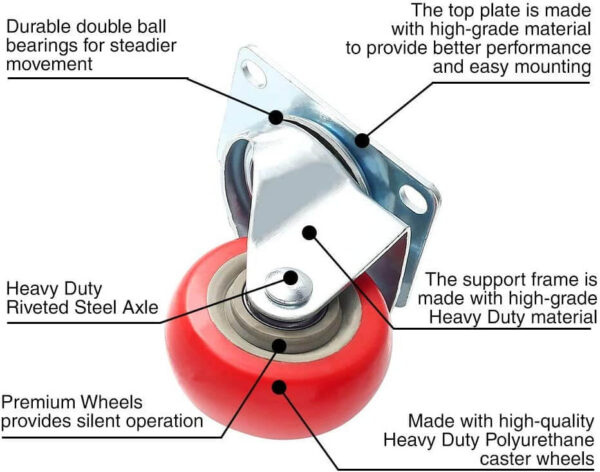 Durable double ball bearings for steadier movement

The top plate is made with high-grade material to provide better performance and easy mounting

Heavy Duty Riveted Steel Axle

The support frame is made with high-grade Heavy Duty material

Premium Wheels provides silent operation

Made with high-quality Heavy Duty Polyurethane caster wheels