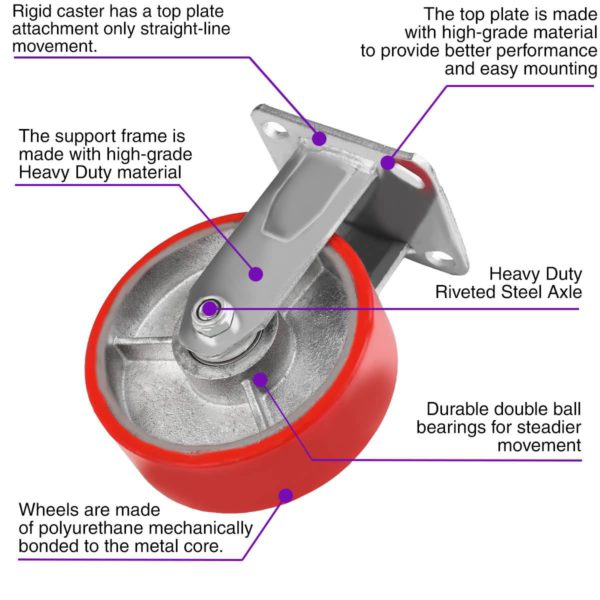 Rigid caster has a top plate attachment only straight-line movement.

The top plate is made with high-grade material to provide better performance and easy mounting

The support frame is made with high-grade Heavy Duty material

Heavy Duty Riveted Steel Axle

Durable double ball bearings for steadier movement

Wheels are made of polyurethane mechanically bonded to the metal core.