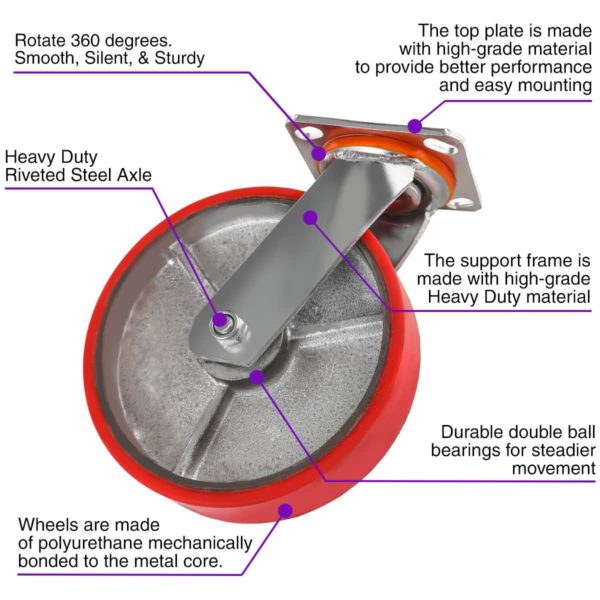 Rotate 360 degrees. Smooth, Silent, & Sturdy

The top plate is made with high-grade material to provide better performance and easy mounting

Heavy Duty Riveted Steel Axle

The support frame is made with high-grade Heavy Duty material

Durable double ball bearings for steadier movement

Wheels are made of polyurethane mechanically bonded to the metal core.