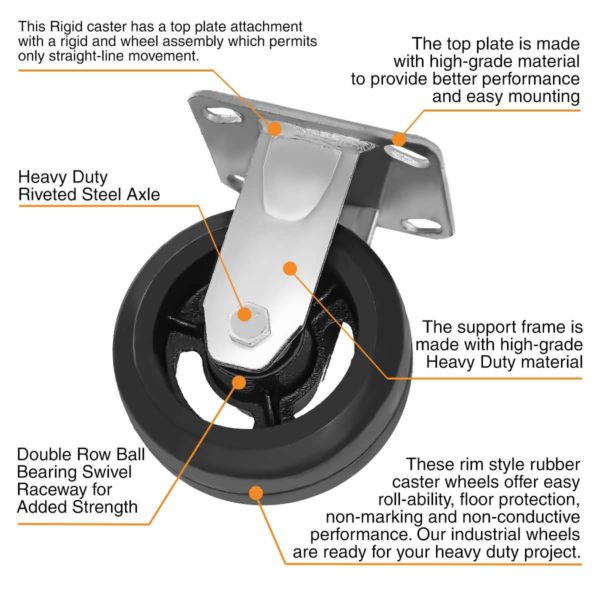 This Rigid caster has a top plate attachment with a rigid and wheel assembly which permits only straight-line movement.

The top plate is made with high-grade material to provide better performance and easy mounting

Heavy Duty Riveted Steel Axle

The support frame is made with high-grade Heavy Duty material

Double Row Ball Bearing Swivel Raceway for Added Strength

These rim style rubber caster wheels offer easy roll-ability, floor protection, non-marking and non-conductive performance. Our industrial wheels are ready for your heavy duty project.