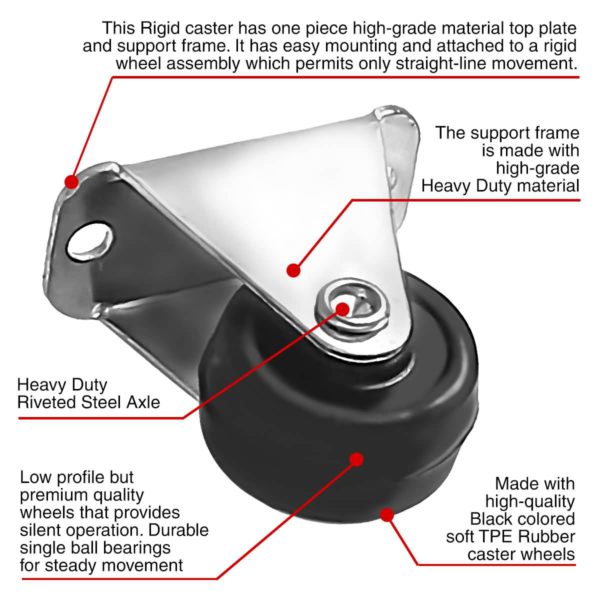 This Rigid caster has one piece high-grade material top plate and support frame. It has easy mounting and attached to a rigid wheel assembly which permits only straight-line movement.

The support frame is made with high-grade Heavy Duty material

Heavy Duty Riveted Steel Axle

Low profile but premium quality wheels that provides silent operation. Durable single ball bearings for steady movement

Made with high-quality Black colored soft TPE Rubber caster wheels