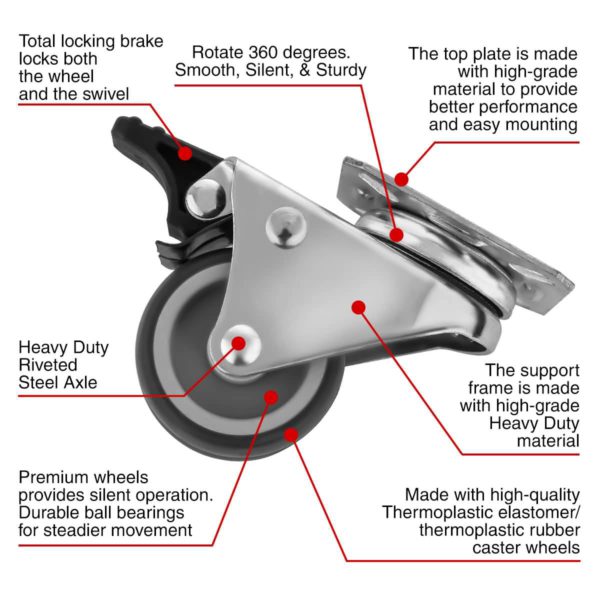 Total locking brake locks both the wheel and the swivel

Rotate 360 degrees. Smooth, Silent, & Sturdy

The top plate is made with high-grade material to provide better performance and easy mounting

Heavy Duty Riveted Steel Axle

The support frame is made with high-grade Heavy Duty material

Premium wheels provides silent operation. Durable ball bearings for steadier movement

Made with high-quality Thermoplastic elastomer/ thermoplastic rubber caster wheels