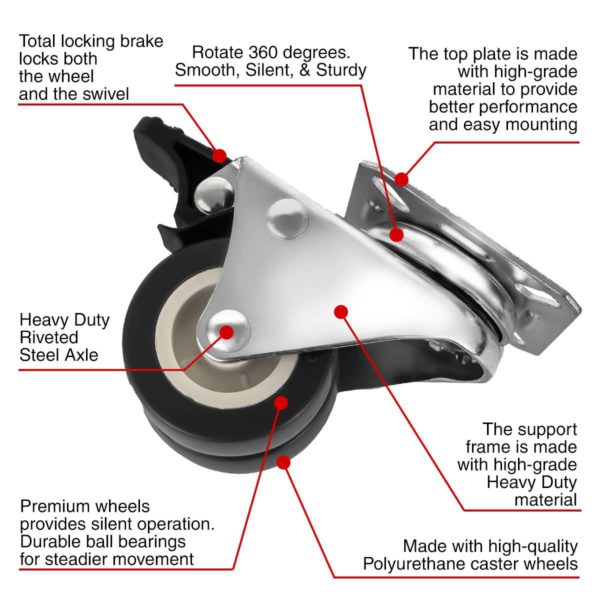 Total locking brake locks both the wheel and the swivel

Rotate 360 degrees. Smooth, Silent, & Sturdy

The top plate is made with high-grade material to provide better performance and easy mounting

Heavy Duty Riveted Steel Axle

The support frame is made with high-grade Heavy Duty material

Premium wheels provides silent operation. Durable ball bearings for steadier movement

Made with high-quality Polyurethane caster wheels