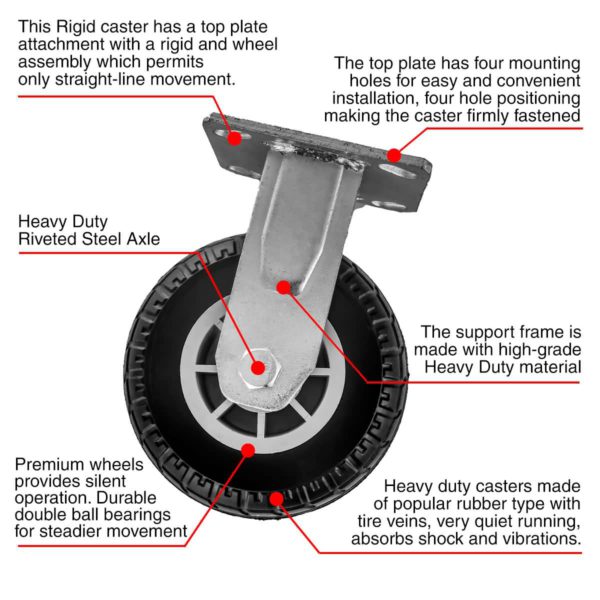 This Rigid caster has a top plate attachment with a rigid and wheel assembly which permits only straight-line movement.

The top plate has four mounting holes for easy and convenient installation, four hole positioning making the caster firmly fastened

Heavy Duty Riveted Steel Axle

The support frame is made with high-grade Heavy Duty material

Premium wheels provides silent operation. Durable double ball bearings for steadier movement

Heavy duty casters made of popular rubber type with tire veins, very quiet running, absorbs shock and vibrations.