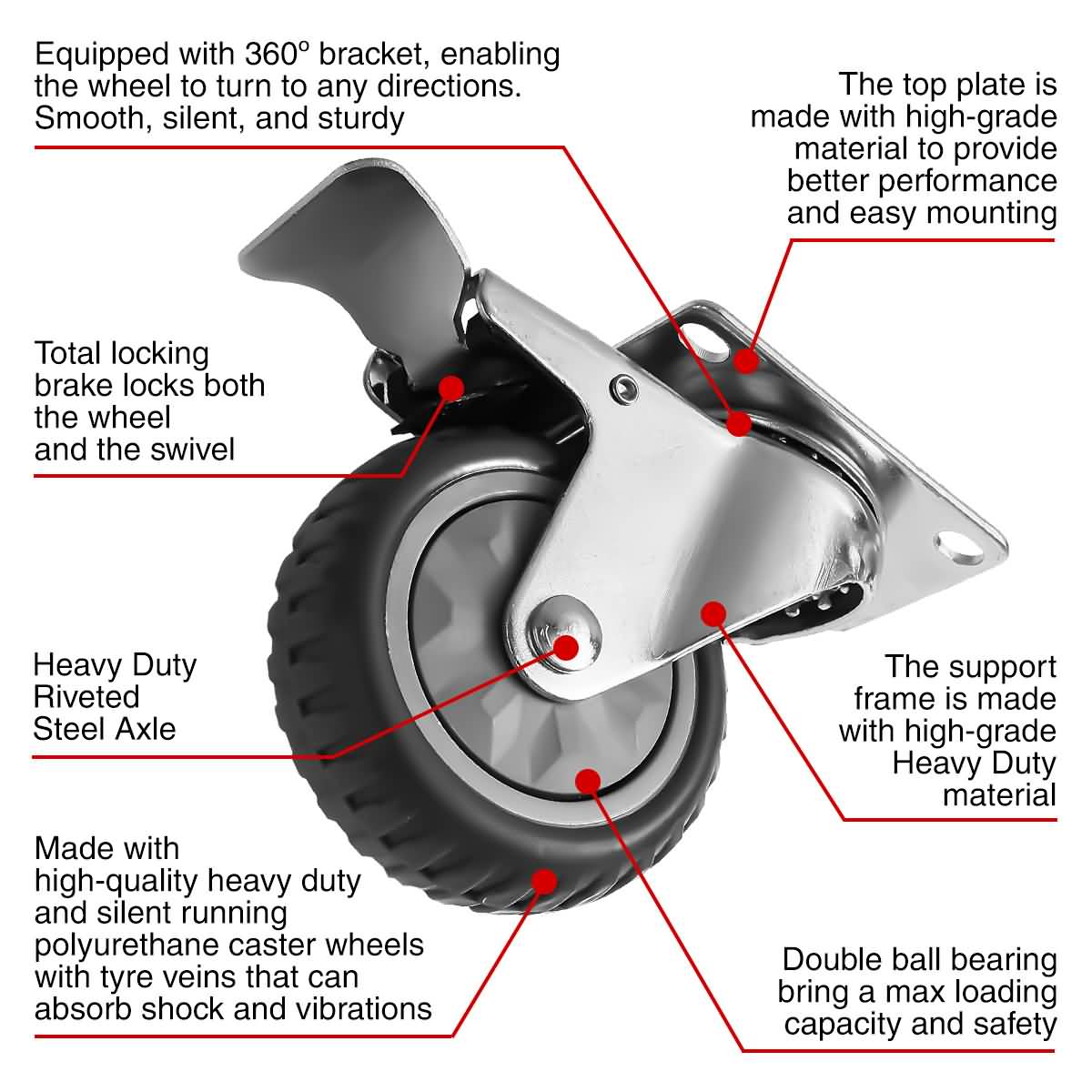 Equipped with 360º bracket, enabling the wheel to turn to any directions. Smooth, silent, and sturdy

The top plate is made with high-grade material to provide better performance and easy mounting

Total locking brake locks both the wheel and the swivel

Heavy Duty Riveted Steel Axle

The support frame is made with high-grade Heavy Duty material

Made with high-quality heavy duty and silent running polyurethane caster wheels with tyre veins that can absorb shock and vibrations

Double ball bearing bring a max loading capacity and safety