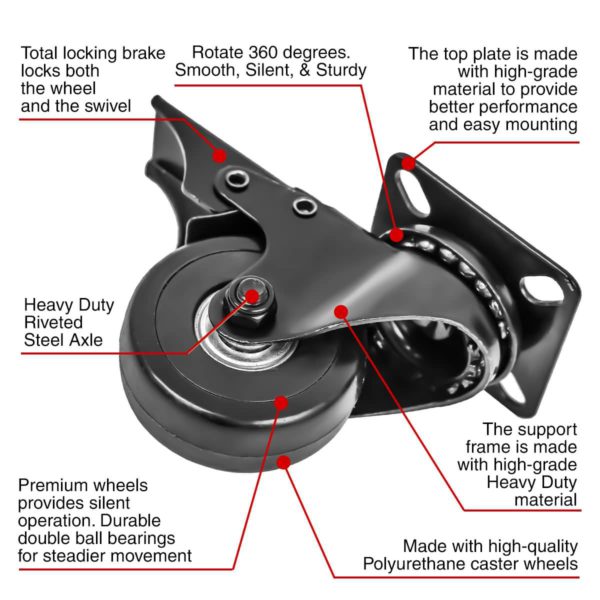 Total locking brake locks both the wheel and the swivel

Rotate 360 degrees. Smooth, Silent, & Sturdy

The top plate is made with high-grade material to provide better performance and easy mounting

Heavy Duty Riveted Steel Axle

The support frame is made with high-grade Heavy Duty material

Premium wheels provides silent operation. Durable double ball bearings for steadier movement

Made with high-quality Polyurethane caster wheels