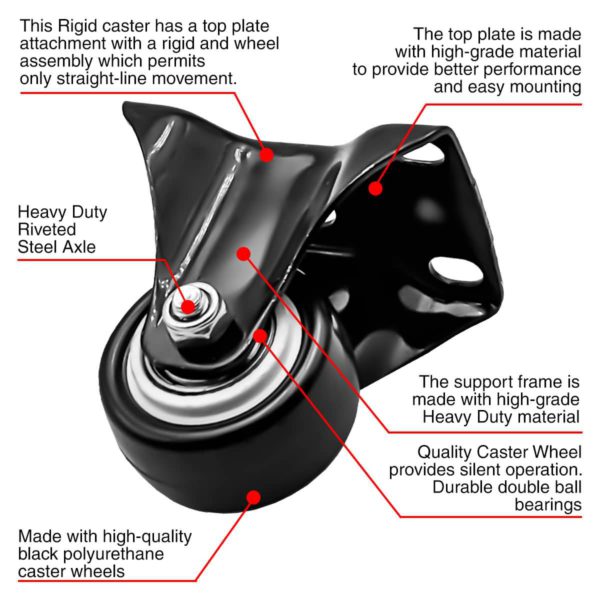 This Rigid caster has a top plate attachment with a rigid and wheel assembly which permits only straight-line movement.

The top plate is made with high-grade material to provide better performance and easy mounting

Heavy Duty Riveted Steel Axle

The support frame is made with high-grade Heavy Duty material

Quality Caster Wheel provides silent operation. Durable double ball bearings

Made with high-quality black polyurethane caster wheels