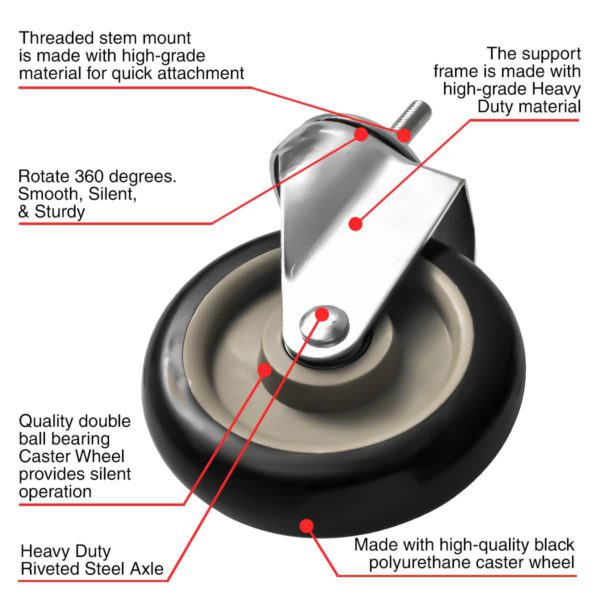 Threaded stem mount is made with high-grade material for quick attachment

The support frame is made with high-grade Heavy Duty material

Rotate 360 degrees. Smooth, Silent, & Sturdy

Quality double ball bearing Caster Wheel provides silent operation

Heavy Duty Riveted Steel Axle

Made with high-quality black polyurethane caster wheel