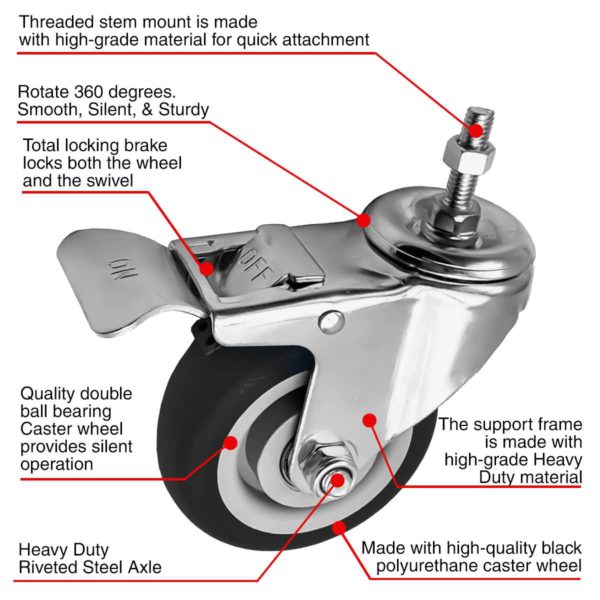 Threaded stem mount is made with high-grade material for quick attachment

Rotate 360 degrees. Smooth, Silent, & Sturdy

Total locking brake locks both the wheel and the swivel

ON

OFF

Quality double ball bearing Caster wheel provides silent operation

The support frame is made with high-grade Heavy Duty material

Heavy Duty Riveted Steel Axle

Made with high-quality black polyurethane caster wheel