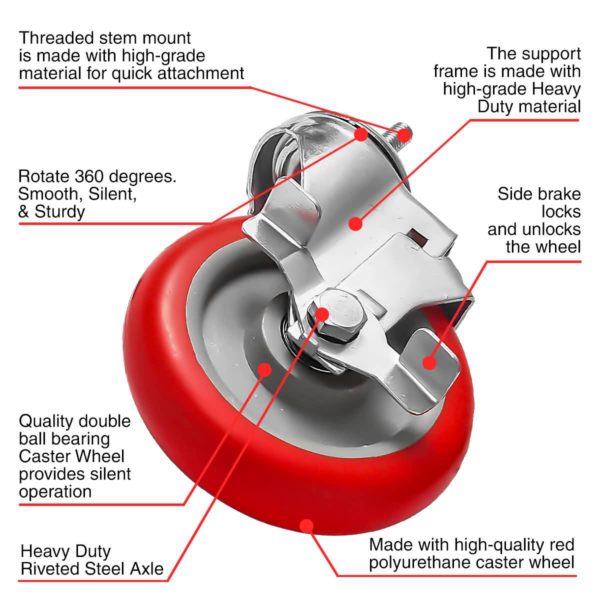 Threaded stem mount is made with high-grade material for quick attachment

The support frame is made with high-grade Heavy Duty material

Rotate 360 degrees. Smooth, Silent, & Sturdy

Side brake locks and unlocks the wheel

Quality double ball bearing Caster Wheel provides silent operation

Heavy Duty Riveted Steel Axle

Made with high-quality red polyurethane caster wheel