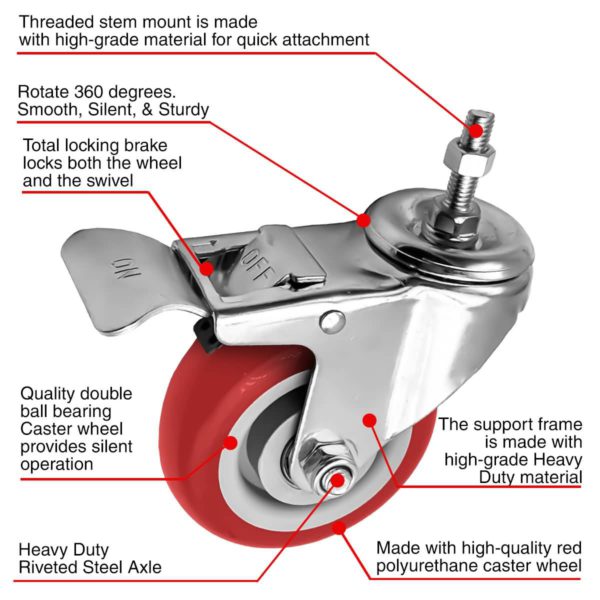 Threaded stem mount is made with high-grade material for quick attachment

Rotate 360 degrees. Smooth, Silent, & Sturdy

Total locking brake locks both the wheel and the swivel

ON

OFF

Quality double ball bearing Caster wheel provides silent operation

The support frame is made with high-grade Heavy Duty material

Heavy Duty Riveted Steel Axle

Made with high-quality red polyurethane caster wheel