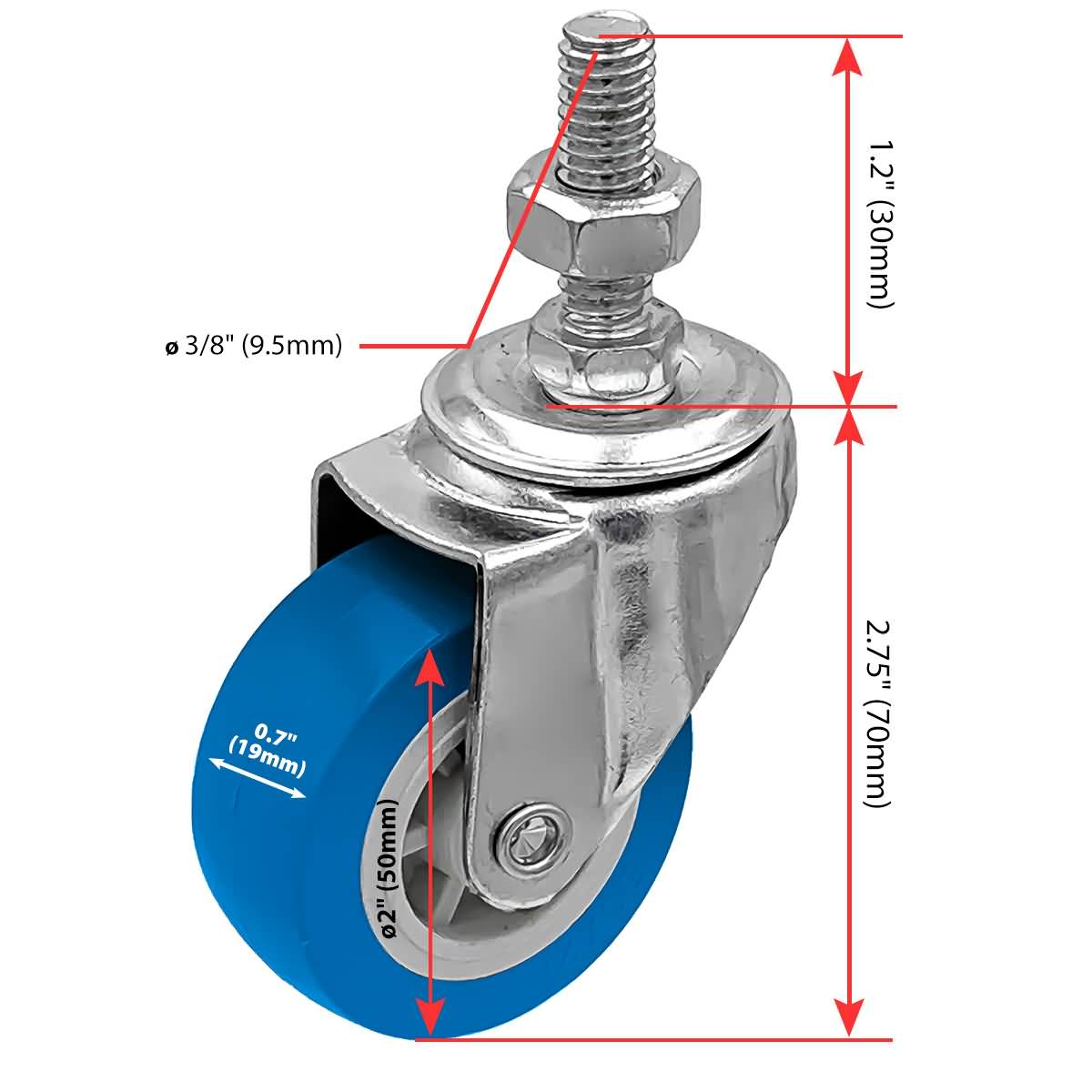 1.2" (30mm)

ø 3/8" (9.5mm)

2.75" (70mm)

0.7" (19mm)

ø2" (50mm)