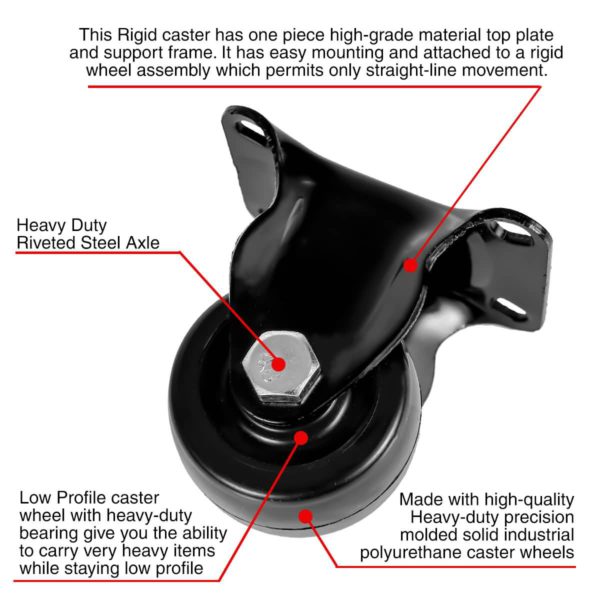 This Rigid caster has one piece high-grade material top plate and support frame. It has easy mounting and attached to a rigid wheel assembly which permits only straight-line movement.

Heavy Duty Riveted Steel Axle

Low Profile caster wheel with heavy-duty bearing give you the ability to carry very heavy items while staying low profile

Made with high-quality Heavy-duty precision molded solid industrial polyurethane caster wheels