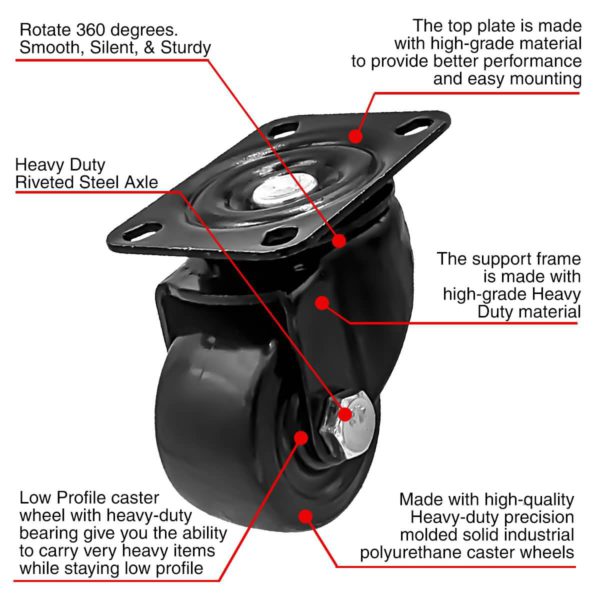 Rotate 360 degrees. Smooth, Silent, & Sturdy

The top plate is made with high-grade material to provide better performance and easy mounting

Heavy Duty Riveted Steel Axle

The support frame is made with high-grade Heavy Duty material

Low Profile caster wheel with heavy-duty bearing give you the ability to carry very heavy items while staying low profile

Made with high-quality Heavy-duty precision molded solid industrial polyurethane caster wheels