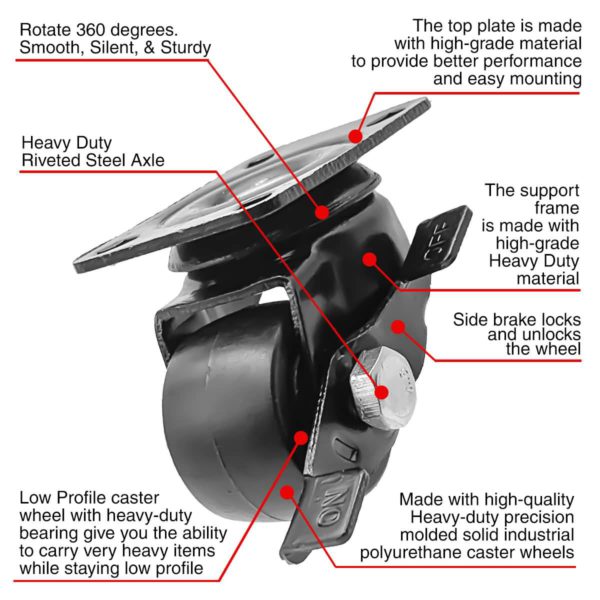 Rotate 360 degrees. Smooth, Silent, & Sturdy

The top plate is made with high-grade material to provide better performance and easy mounting

Heavy Duty Riveted Steel Axle

The support frame is made with high-grade Heavy Duty material

OFF

Side brake locks and unlocks the wheel

ON

Low Profile caster wheel with heavy-duty bearing give you the ability to carry very heavy items while staying low profile

Made with high-quality Heavy-duty precision molded solid industrial polyurethane caster wheels