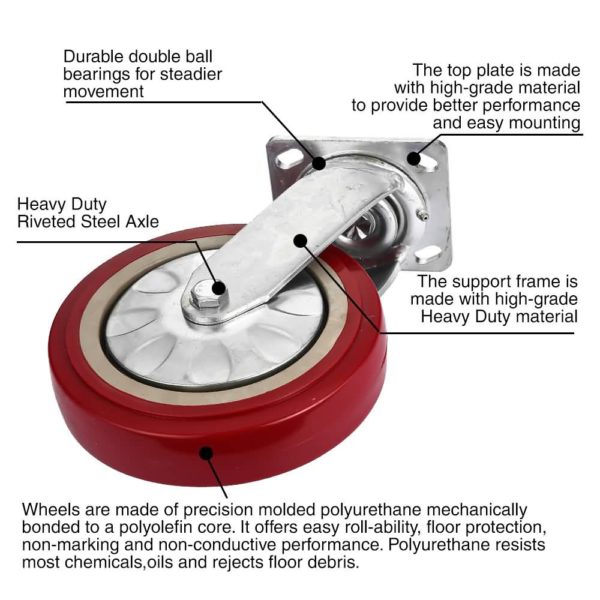 Durable double ball bearings for steadier movement

The top plate is made with high-grade material to provide better performance and easy mounting

Heavy Duty Riveted Steel Axle

The support frame is made with high-grade Heavy Duty material

Wheels are made of precision molded polyurethane mechanically bonded to a polyolefin core. It offers easy roll-ability, floor protection, non-marking and non-conductive performance. Polyurethane resists most chemicals,oils and rejects floor debris.