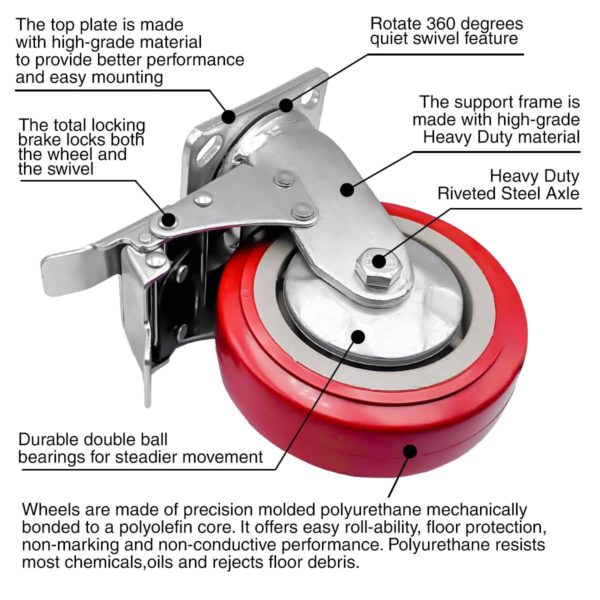 The top plate is made with high-grade material to provide better performance and easy mounting

Rotate 360 degrees quiet swivel feature

The support frame is made with high-grade Heavy Duty material

The total locking brake locks both the wheel and the swivel

Heavy Duty Riveted Steel Axle

Durable double ball bearings for steadier movement

Wheels are made of precision molded polyurethane mechanically bonded to a polyolefin core. It offers easy roll-ability, floor protection, non-marking and non-conductive performance. Polyurethane resists most chemicals,oils and rejects floor debris.