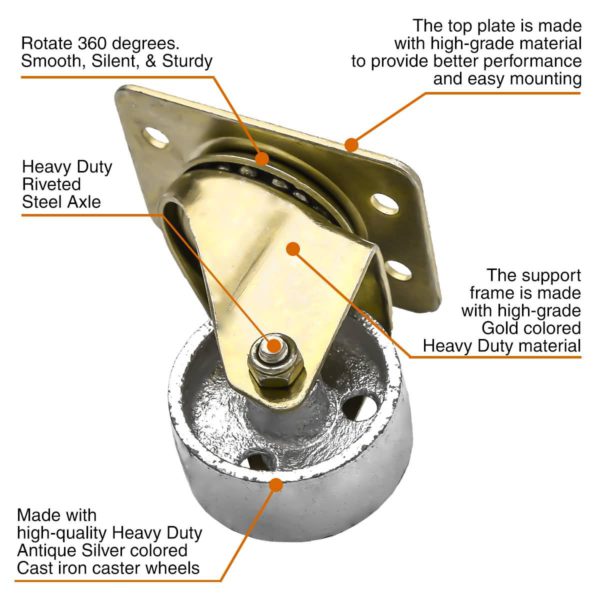 Rotate 360 degrees.
Smooth, Silent, & Sturdy

The top plate is made with high-grade material to provide better performance and easy mounting

Heavy Duty
Riveted
Steel Axle

The support frame is made with high-grade Gold colored Heavy Duty material

Made with high-quality Heavy Duty Antique Silver colored Cast iron caster wheels