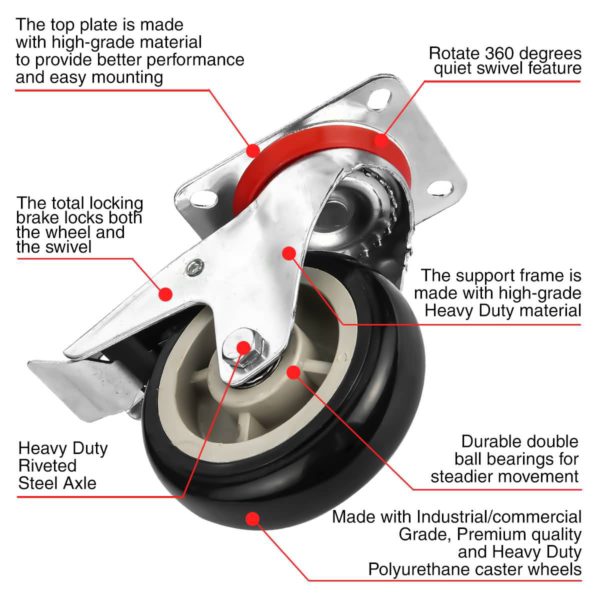 The top plate is made with high-grade material to provide better performance and easy mounting

Rotate 360 degrees quiet swivel feature

The total locking brake locks both the wheel and the swivel

The support frame is made with high-grade Heavy Duty material

Heavy Duty Riveted Steel Axle

Durable double ball bearings for steadier movement

Made with Industrial/commercial Grade, Premium quality and Heavy Duty Polyurethane caster wheels