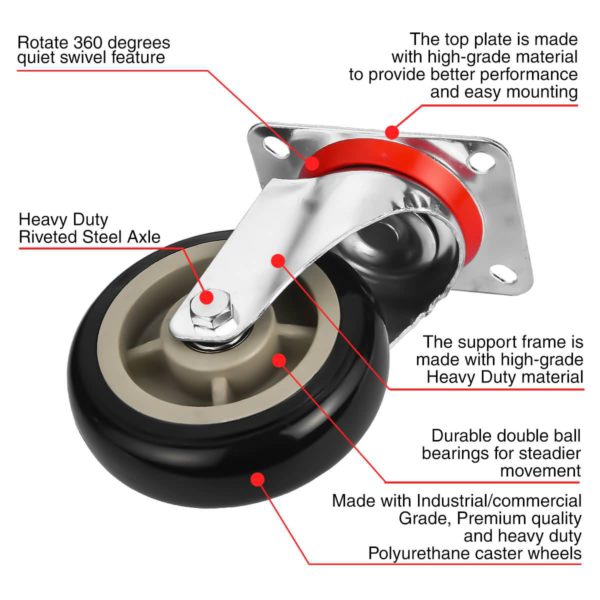 Rotate 360 degrees quiet swivel feature

The top plate is made with high-grade material to provide better performance and easy mounting

Heavy Duty Riveted Steel Axle

The support frame is made with high-grade Heavy Duty material

Durable double ball bearings for steadier movement

Made with Industrial/commercial Grade, Premium quality and heavy duty Polyurethane caster wheels