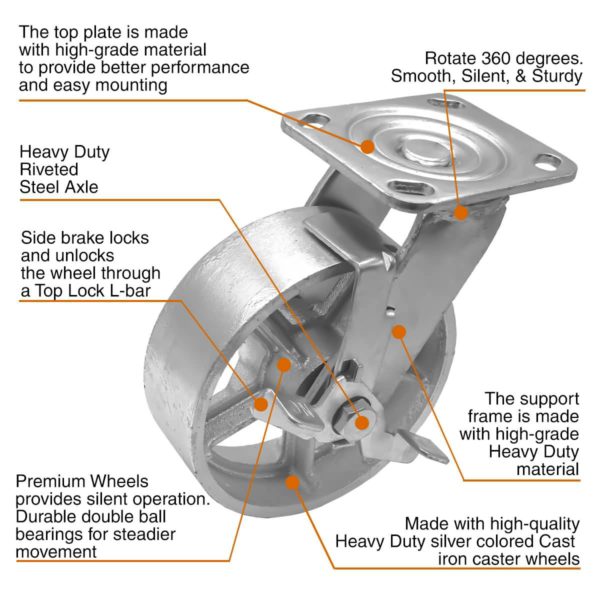 The top plate is made with high-grade material to provide better performance and easy mounting

Rotate 360 degrees. Smooth, Silent, & Sturdy

Heavy Duty Riveted Steel Axle

Side brake locks and unlocks the wheel through a Top Lock L-bar

The support frame is made with high-grade Heavy Duty material

Premium Wheels provides silent operation. Durable double ball bearings for steadier movement

Made with high-quality Heavy Duty silver colored Cast iron caster wheels