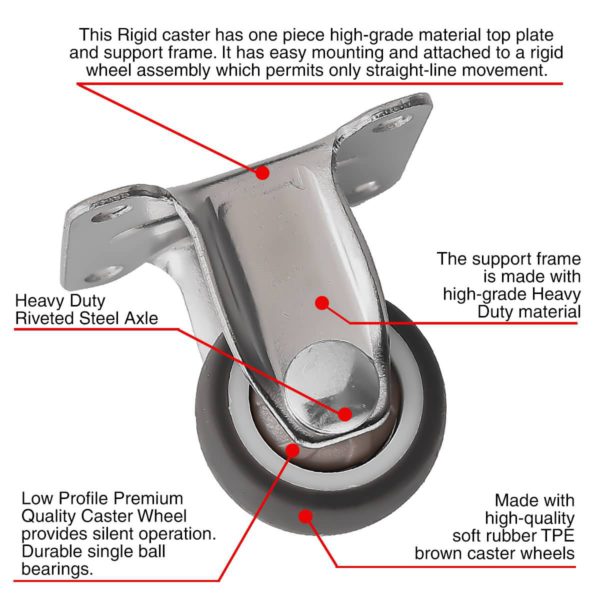 This Rigid caster has one piece high-grade material top plate and support frame. It has easy mounting and attached to a rigid wheel assembly which permits only straight-line movement.

The support frame is made with high-grade Heavy Duty material

Heavy Duty Riveted Steel Axle

Low Profile Premium Quality Caster Wheel provides silent operation. Durable single ball bearings.

Made with high-quality soft rubber TPE brown caster wheels