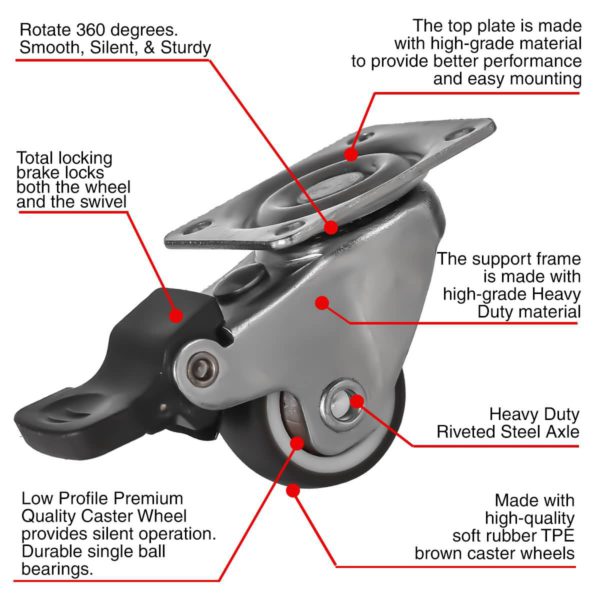 Rotate 360 degrees.
Smooth, Silent, & Sturdy

The top plate is made with high-grade material to provide better performance and easy mounting

Total locking brake locks both the wheel and the swivel

The support frame is made with high-grade Heavy Duty material

Heavy Duty Riveted Steel Axle

Low Profile Premium Quality Caster Wheel provides silent operation. Durable single ball bearings.

Made with high-quality soft rubber TPE brown caster wheels