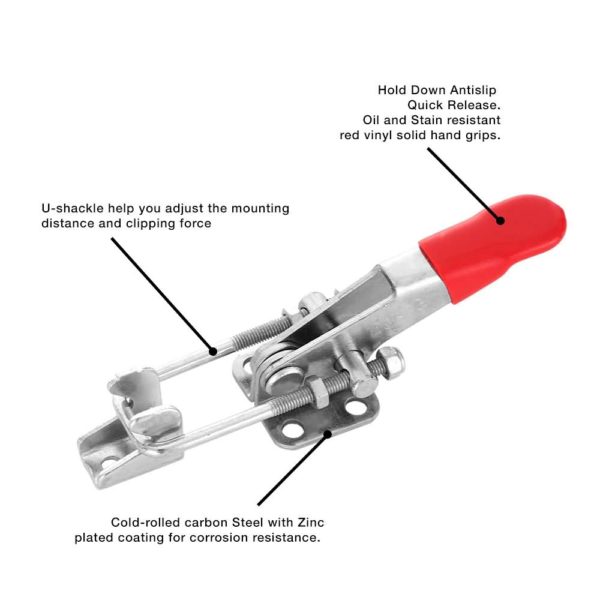 Hold Down Antislip
Quick Release.
Oil and Stain resistant
red vinyl solid hand grips.

U-shackle help you adjust the mounting
distance and clipping force

Cold-rolled carbon Steel with Zinc
plated coating for corrosion resistance.