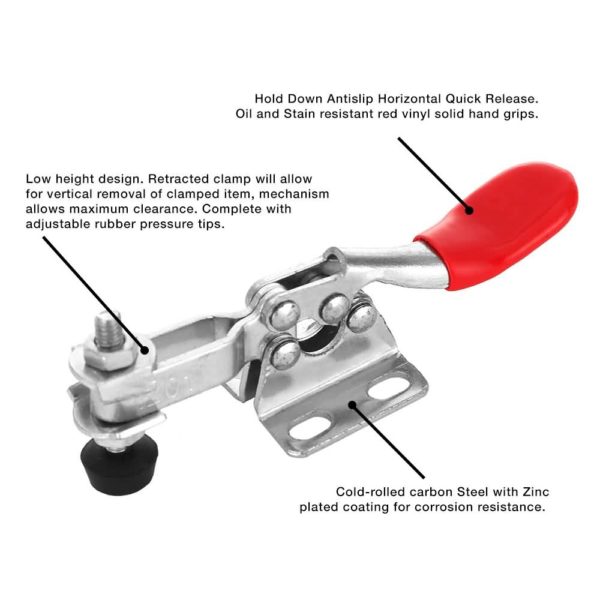 Hold Down Antislip Horizontal Quick Release. Oil and Stain resistant red vinyl solid hand grips.

Low height design. Retracted clamp will allow for vertical removal of clamped item, mechanism allows maximum clearance. Complete with adjustable rubber pressure tips.

Cold-rolled carbon Steel with Zinc plated coating for corrosion resistance.