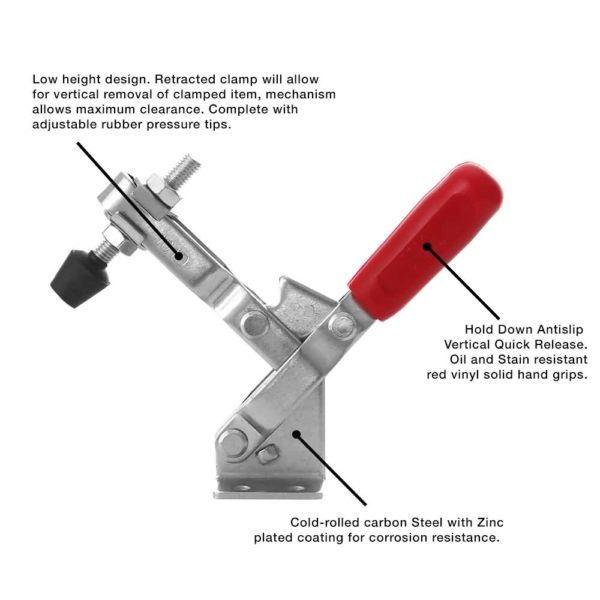 Low height design. Retracted clamp will allow for vertical removal of clamped item, mechanism allows maximum clearance. Complete with adjustable rubber pressure tips.

Hold Down Antislip Vertical Quick Release. Oil and Stain resistant red vinyl solid hand grips.

Cold-rolled carbon Steel with Zinc plated coating for corrosion resistance.