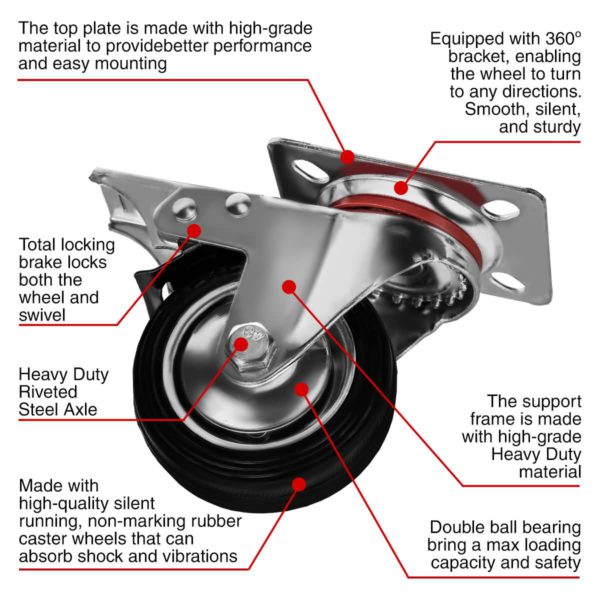 The top plate is made with high-grade material to providebetter performance and easy mounting

Equipped with 360º bracket, enabling the wheel to turn to any directions. Smooth, silent, and sturdy

Total locking brake locks both the wheel and swivel

Heavy Duty Riveted Steel Axle

The support frame is made with high-grade Heavy Duty material

Made with high-quality silent running, non-marking rubber caster wheels that can absorb shock and vibrations

Double ball bearing bring a max loading capacity and safety