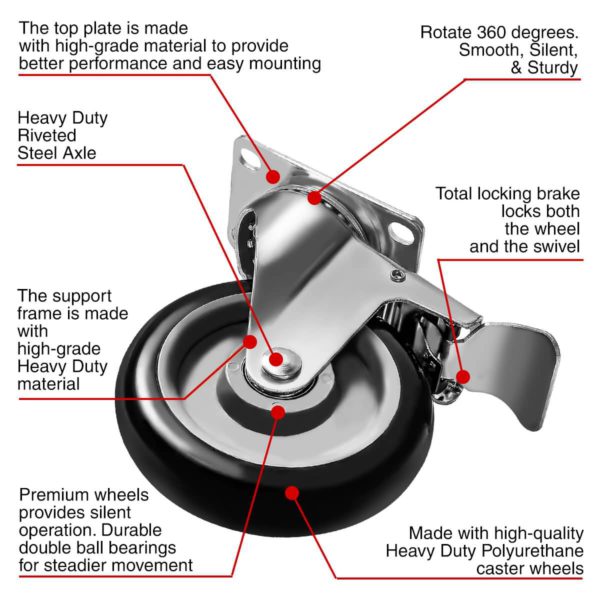 The top plate is made with high-grade material to provide better performance and easy mounting

Rotate 360 degrees. Smooth, Silent, & Sturdy

Heavy Duty Riveted Steel Axle

Total locking brake locks both the wheel and the swivel

The support frame is made with high-grade Heavy Duty material

Premium wheels provides silent operation. Durable double ball bearings for steadier movement

Made with high-quality Heavy Duty Polyurethane caster wheels