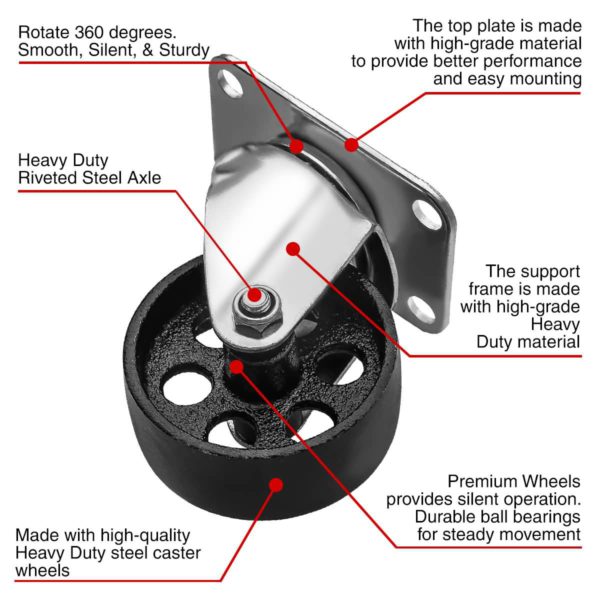 Rotate 360 degrees.
Smooth, Silent, & Sturdy

The top plate is made with high-grade material to provide better performance and easy mounting

Heavy Duty
Riveted Steel Axle

The support frame is made with high-grade Heavy Duty material

Premium Wheels provides silent operation. Durable ball bearings for steady movement

Made with high-quality Heavy Duty steel caster wheels