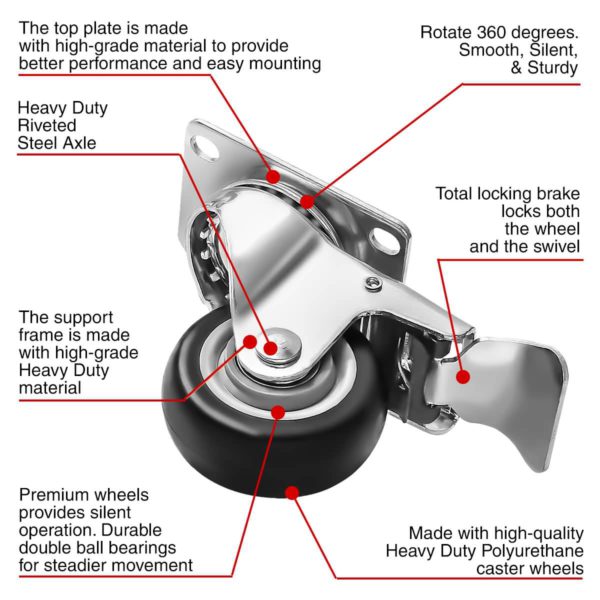 The top plate is made with high-grade material to provide better performance and easy mounting

Rotate 360 degrees. Smooth, Silent, & Sturdy

Heavy Duty Riveted Steel Axle

Total locking brake locks both the wheel and the swivel

The support frame is made with high-grade Heavy Duty material

Premium wheels provides silent operation. Durable double ball bearings for steadier movement

Made with high-quality Heavy Duty Polyurethane caster wheels