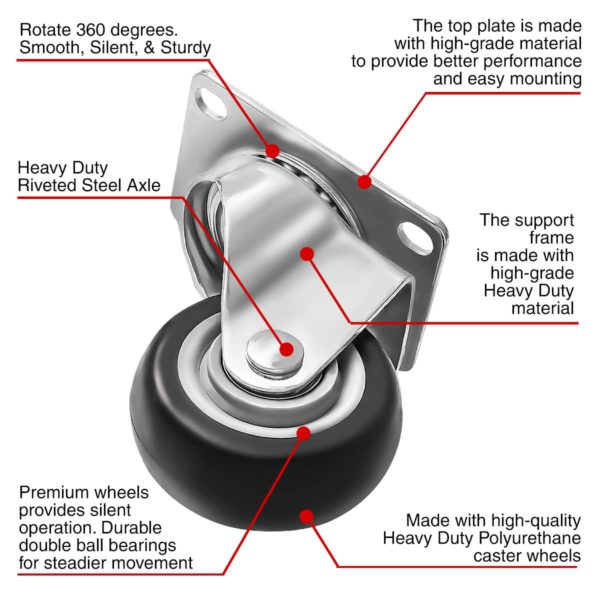 Rotate 360 degrees. Smooth, Silent, & Sturdy

The top plate is made with high-grade material to provide better performance and easy mounting

Heavy Duty Riveted Steel Axle

The support frame is made with high-grade Heavy Duty material

Premium wheels provides silent operation. Durable double ball bearings for steadier movement

Made with high-quality Heavy Duty Polyurethane caster wheels