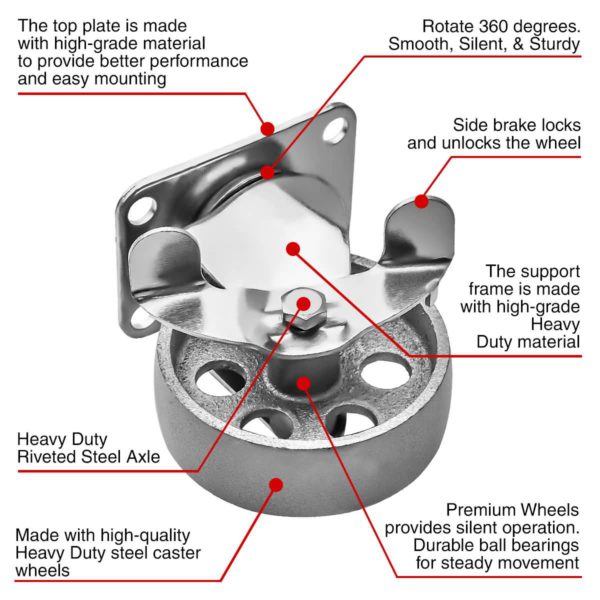 The top plate is made with high-grade material to provide better performance and easy mounting

Rotate 360 degrees. Smooth, Silent, & Sturdy

Side brake locks and unlocks the wheel

The support frame is made with high-grade Heavy Duty material

Heavy Duty Riveted Steel Axle

Made with high-quality Heavy Duty steel caster wheels

Premium Wheels provides silent operation. Durable ball bearings for steady movement