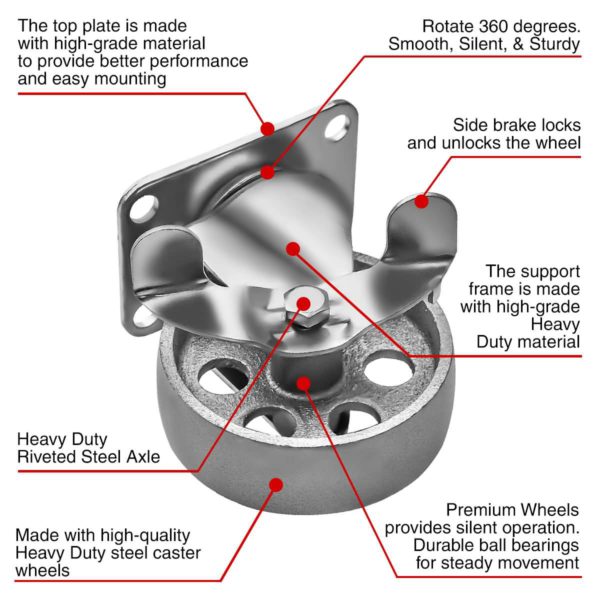 The top plate is made with high-grade material to provide better performance and easy mounting

Rotate 360 degrees. Smooth, Silent, & Sturdy

Side brake locks and unlocks the wheel

The support frame is made with high-grade Heavy Duty material

Heavy Duty Riveted Steel Axle

Made with high-quality Heavy Duty steel caster wheels

Premium Wheels provides silent operation. Durable ball bearings for steady movement