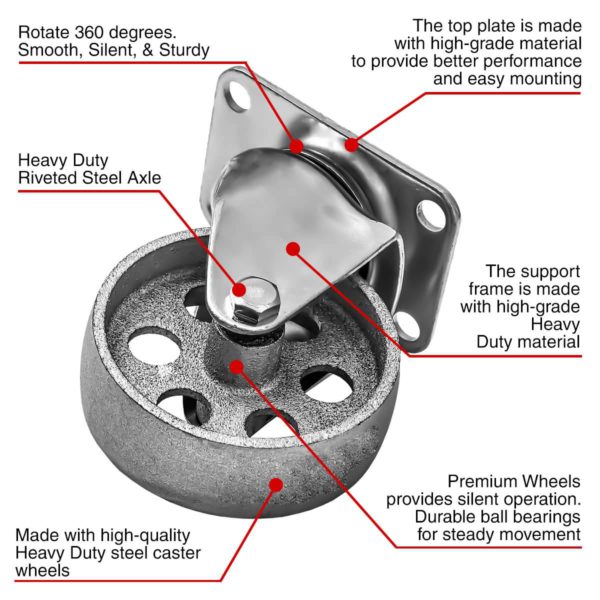 Rotate 360 degrees.
Smooth, Silent, & Sturdy

The top plate is made with high-grade material to provide better performance and easy mounting

Heavy Duty
Riveted Steel Axle

The support frame is made with high-grade Heavy Duty material

Premium Wheels provides silent operation. Durable ball bearings for steady movement

Made with high-quality Heavy Duty steel caster wheels