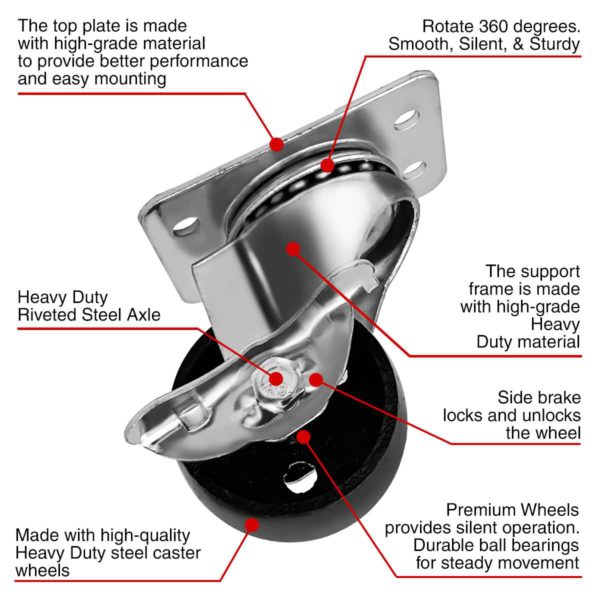 The top plate is made with high-grade material to provide better performance and easy mounting

Rotate 360 degrees. Smooth, Silent, & Sturdy

The support frame is made with high-grade Heavy Duty material

Heavy Duty Riveted Steel Axle

Side brake locks and unlocks the wheel

Premium Wheels provides silent operation. Durable ball bearings for steady movement

Made with high-quality Heavy Duty steel caster wheels